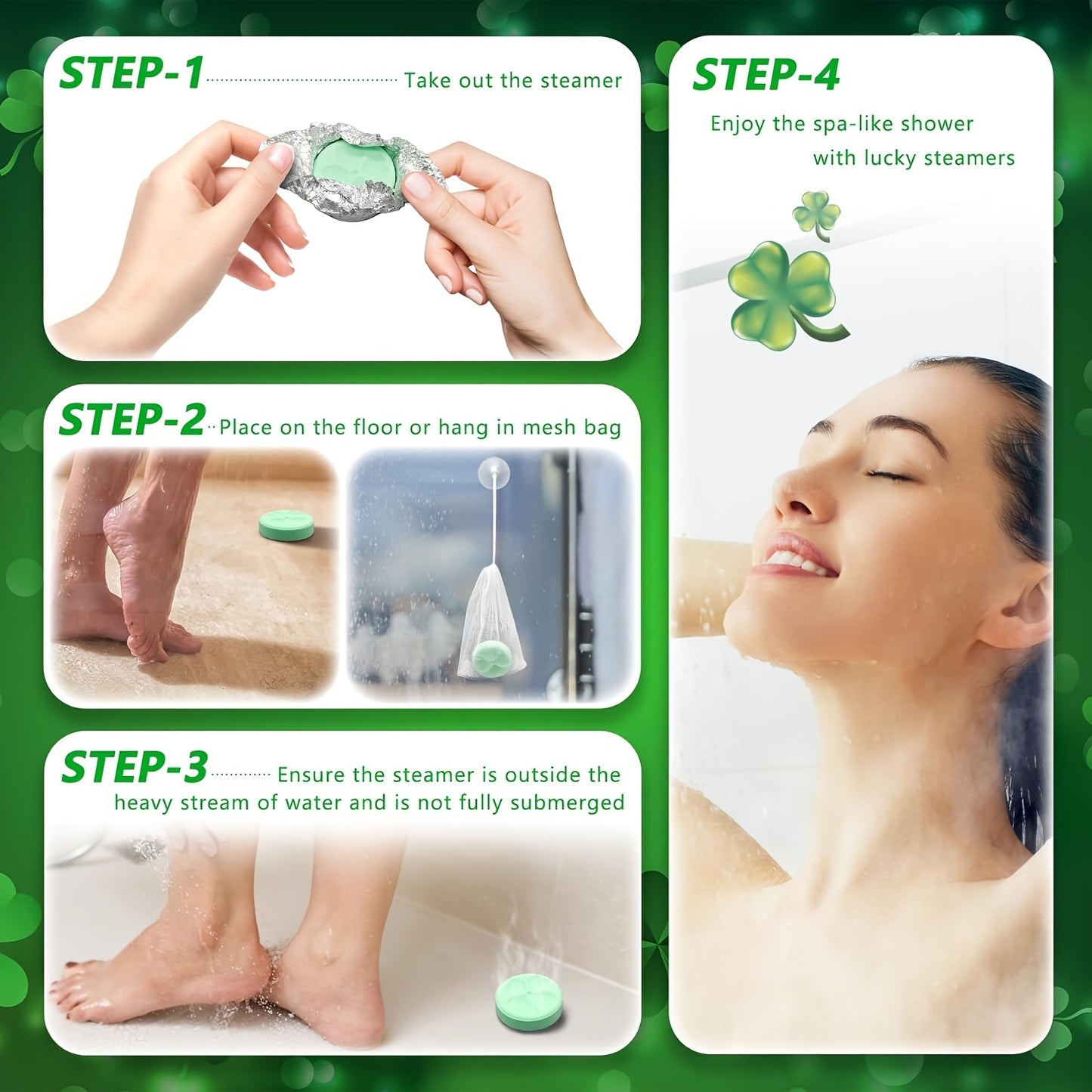 STEP-1 Take out the steamer

STEP-2 Place on the floor or hang in mesh bag

STEP-3 Ensure the steamer is outside the heavy stream of water and is not fully submerged

STEP-4

Enjoy the spa-like shower with lucky steamers