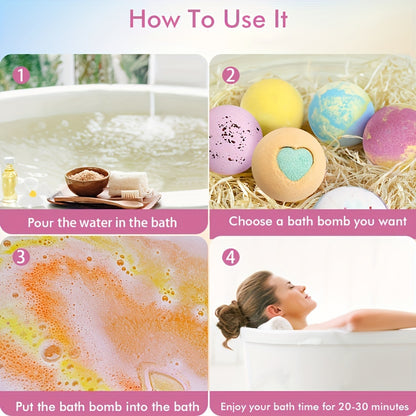 How To Use It

1

Pour the water in the bath

2

Choose a bath bomb you want

3

Put the bath bomb into the bath

4

Enjoy your bath time for 20-30 minutes