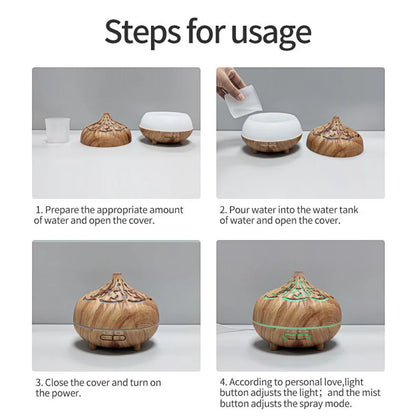 Steps for usage

1. Prepare the appropriate amount of water and open the cover.

2. Pour water into the water tank of water and open the cover.

3. Close the cover and turn on the power.

4. According to personal love,light button adjusts the light； and the mist button adjusts the spray mode.