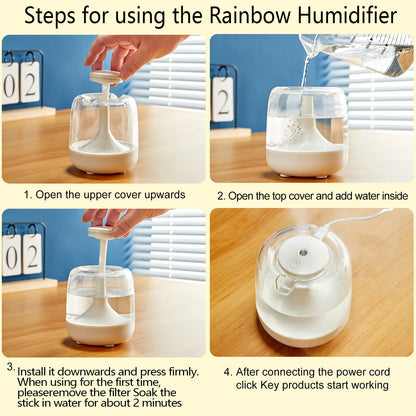 Steps for using the Rainbow Humidifier

02

2

1. Open the upper cover upwards

2. Open the top cover and add water inside

02

3. Install it downwards and press firmly. When using for the first time, pleaseremove the filter Soak the stick in water for about 2 minutes

4. After connecting the power cord click Key products start working