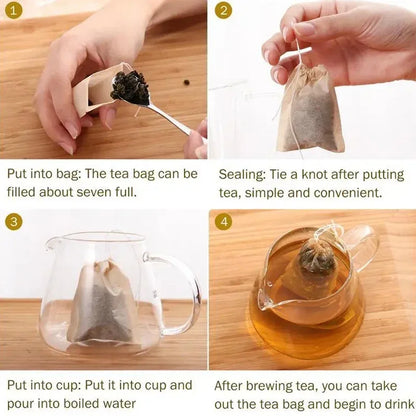 1

Put into bag: The tea bag can be filled about seven full.

2

Sealing: Tie a knot after putting tea, simple and convenient.

3

Put into cup: Put it into cup and pour into boiled water

4

After brewing tea, you can take out the tea bag and begin to drink