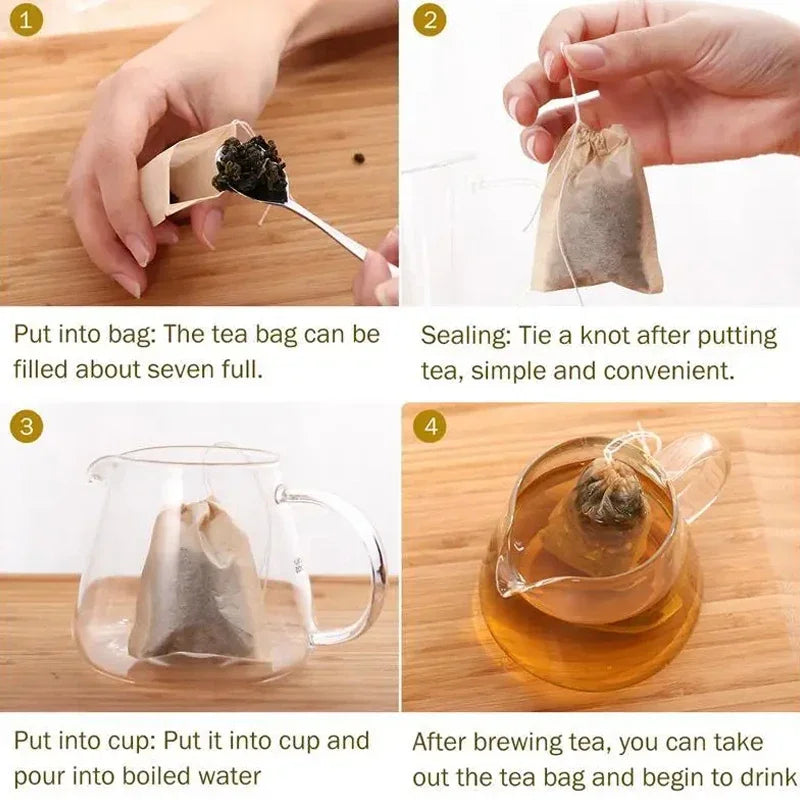 1

Put into bag: The tea bag can be filled about seven full.

2

Sealing: Tie a knot after putting tea, simple and convenient.

3

Put into cup: Put it into cup and pour into boiled water

4

After brewing tea, you can take out the tea bag and begin to drink