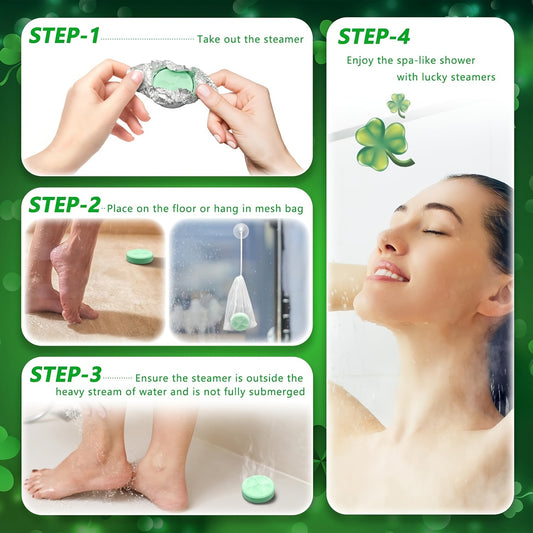 STEP-1 Take out the steamer

STEP-2 Place on the floor or hang in mesh bag

STEP-3 Ensure the steamer is outside the heavy stream of water and is not fully submerged

STEP-4

Enjoy the spa-like shower with lucky steamers