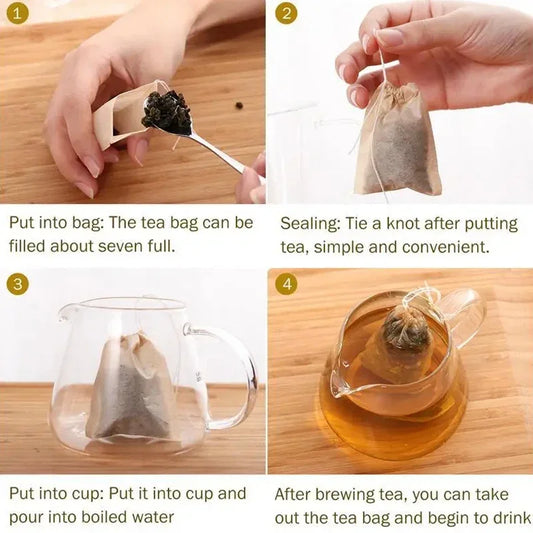 1

Put into bag: The tea bag can be filled about seven full.

2

Sealing: Tie a knot after putting tea, simple and convenient.

3

Put into cup: Put it into cup and pour into boiled water

4

After brewing tea, you can take out the tea bag and begin to drink